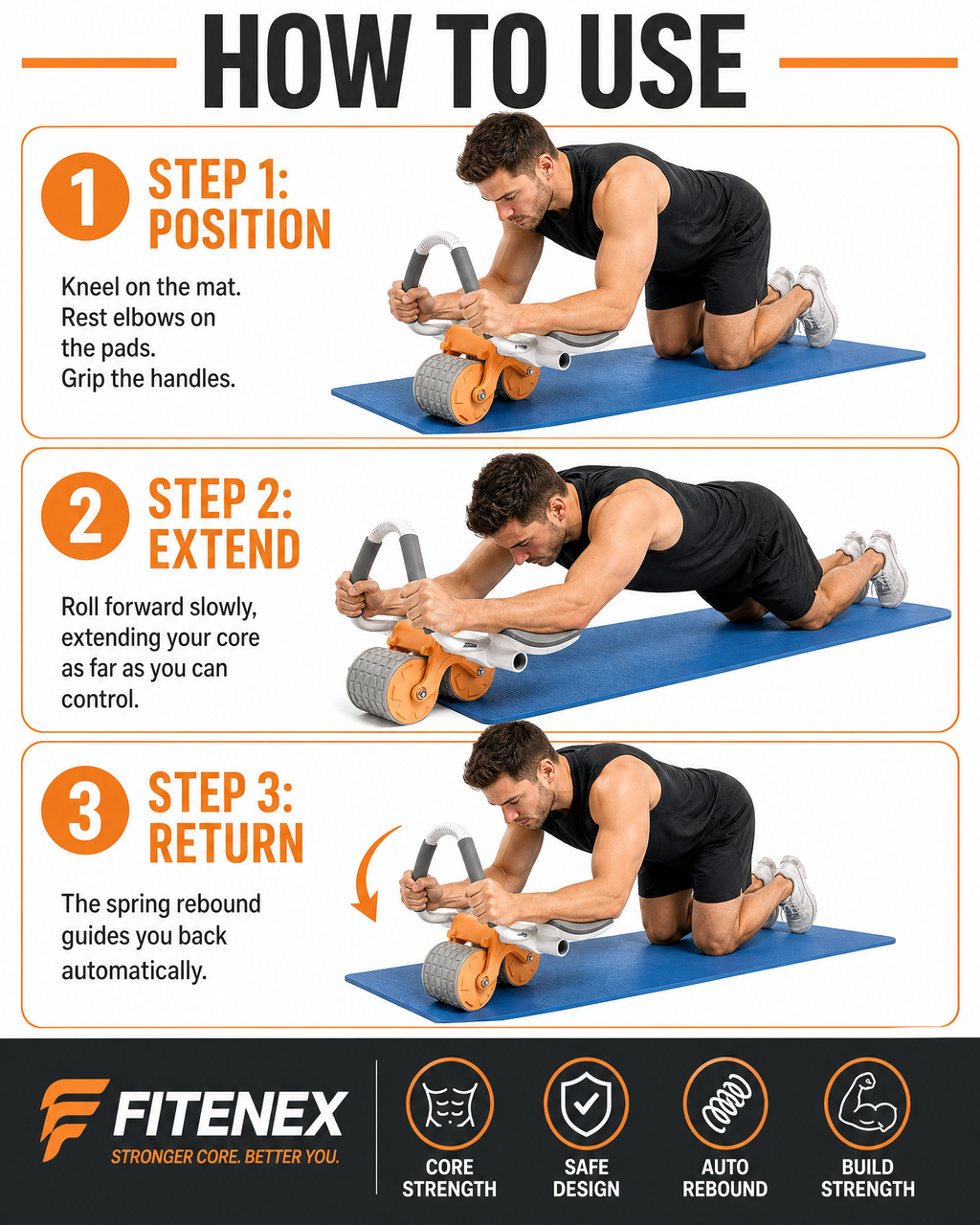 HOW TO USE

1 STEP 1: POSITION

Kneel on the mat. Rest elbows on the pads. Grip the handles.

2 STEP 2: EXTEND

Roll forward slowly, extending your core as far as you can control.

3 STEP 3: RETURN

The spring rebound guides you back automatically.

FITENEX
STRONGER CORE. BETTER YOU.

CORE STRENGTH

SAFE DESIGN

AUTO REBOUND

BUILD STRENGTH